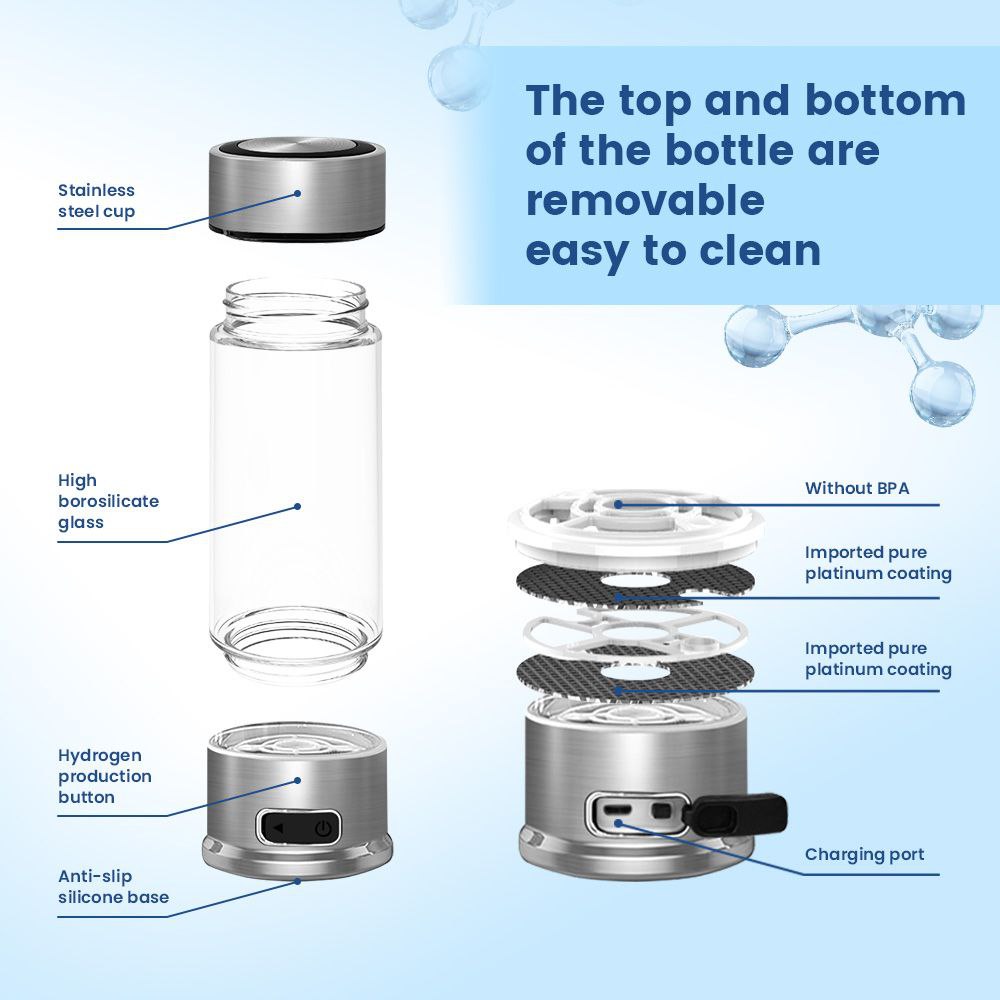 The top and bottom of the bottle are removable easy to clean

Stainless steel cup

High borosilicate glass

Hydrogen production button

Anti-slip silicone base

Without BPA

Imported pure platinum coating

Imported pure platinum coating

Charging port